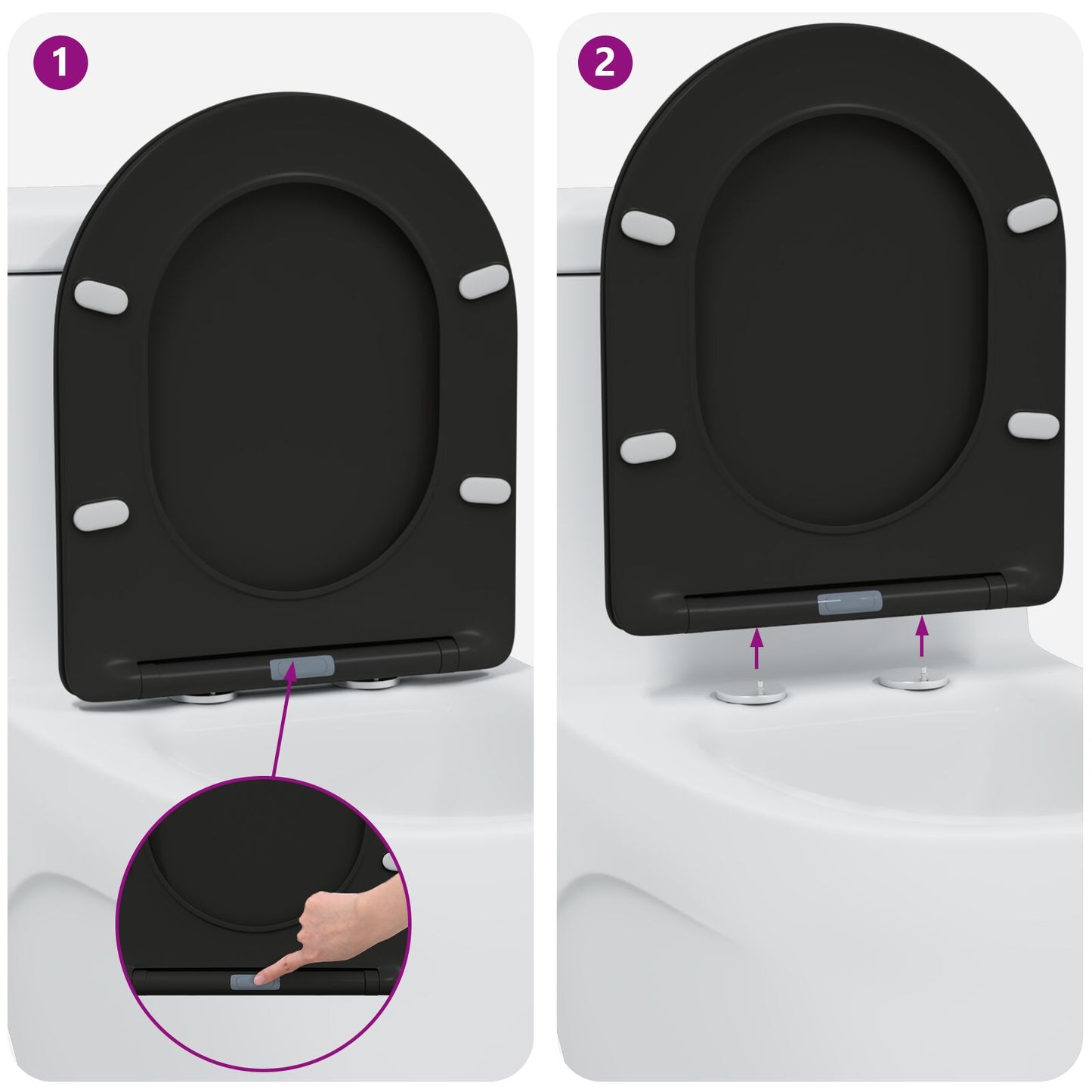 1

2