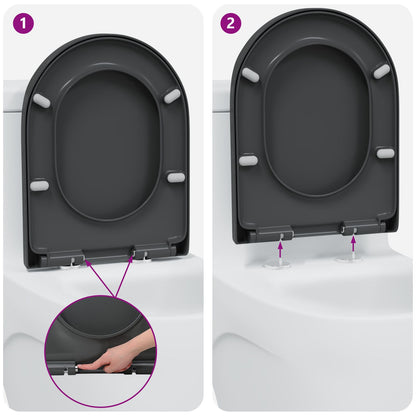 1

2