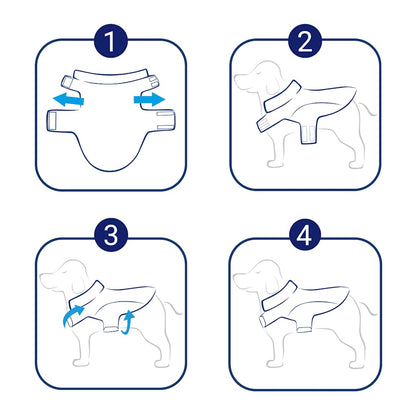 1

2

3

4